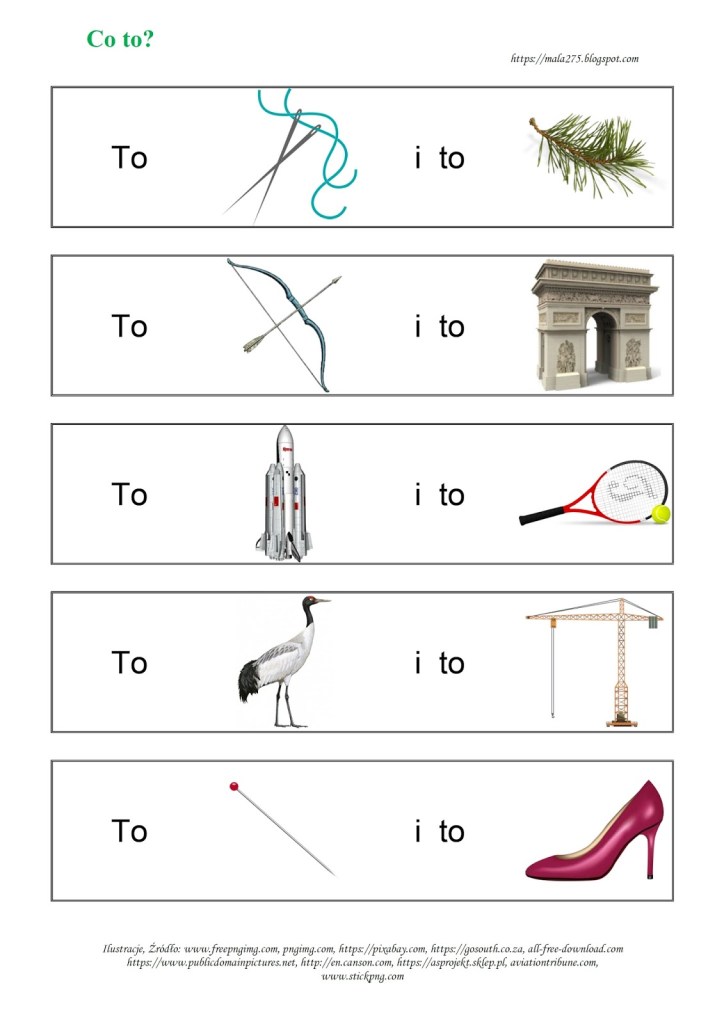 Co to?

https://mala275.blogspot.com

To i to

To i to

To i to

To i to

To i to

Ilustracje, Źródło: www.freepngimg.com, pngimg.com, https://pixabay.com, https://gosouth.co.za, all-free-download.com https://www.publicdomainpictures.net, http://en.canson.com, https://asprojekt.sklep.pl, aviationtribune.com, www.stickpng.com